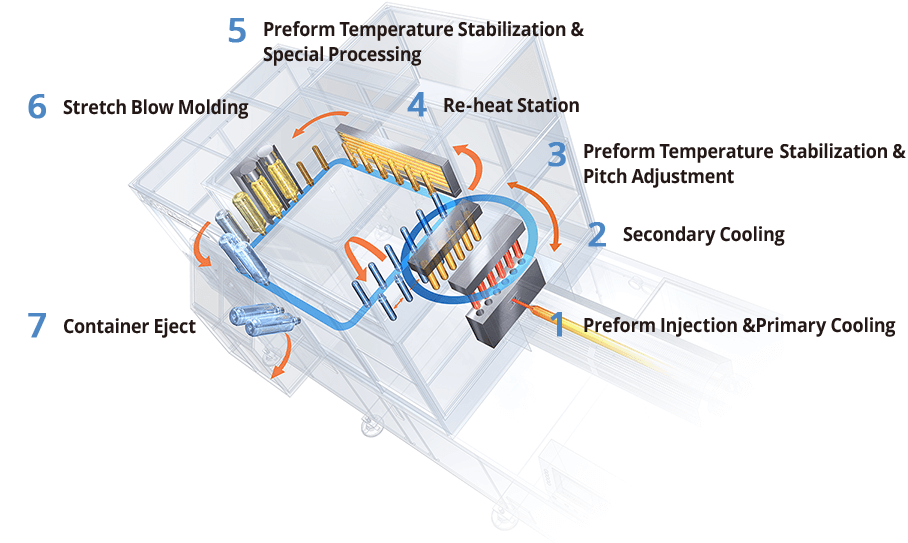 5 Preform Temperature Stabilization & Special Processing

6 Stretch Blow Molding

4 Re-heat Station

3 Preform Temperature Stabilization & Pitch Adjustment

2 Secondary Cooling

7 Container Eject

1 Preform Injection &Primary Cooling